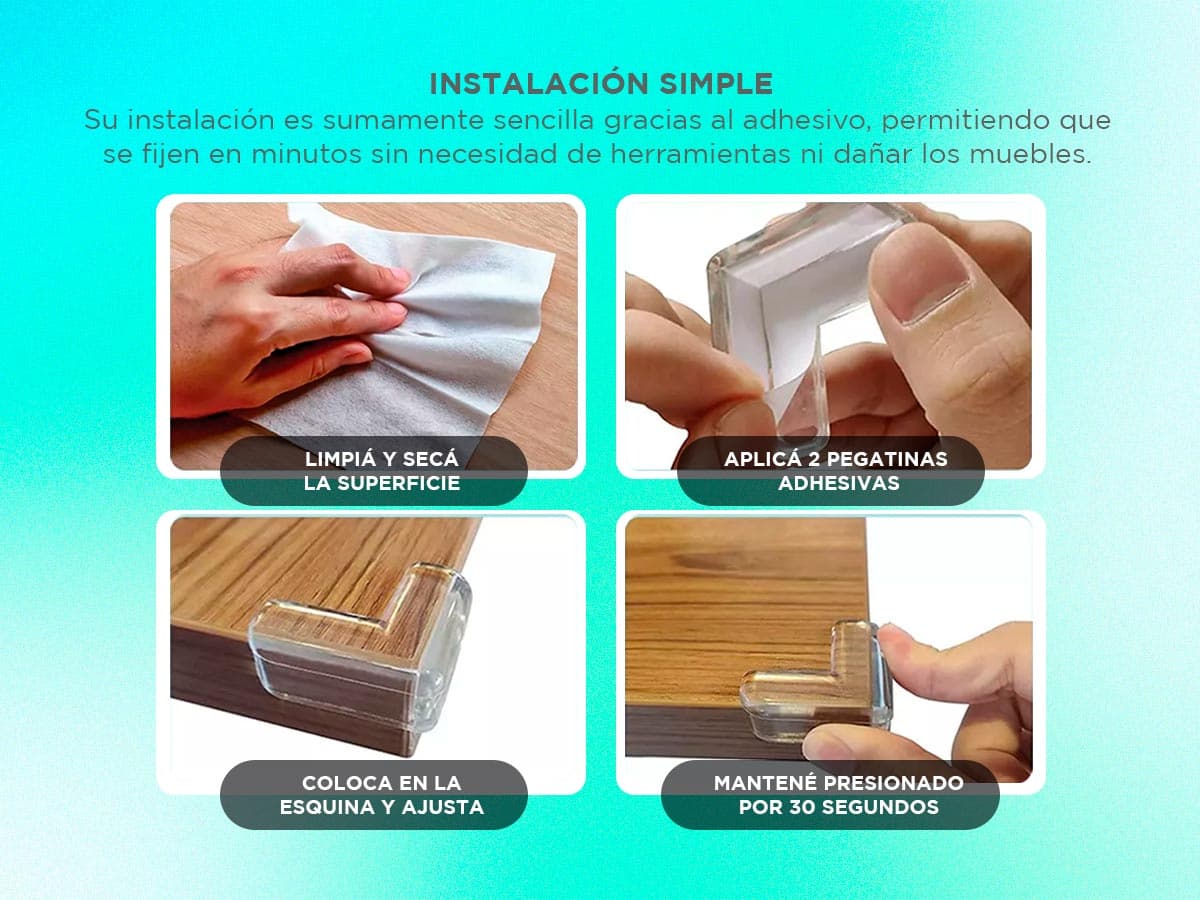 INSTALACIÓN SIMPLE
Su instalación es sumamente sencilla gracias al adhesivo, permitiendo que se fijen en minutos sin necesidad de herramientas ni dañar los muebles.

LIMPIÁ Y SECÁ LA SUPERFICIE

APLICÁ 2 PEGATINAS ADHESIVAS

COLOCA EN LA ESQUINA Y AJUSTA

MANTENÉ PRESIONADO POR 30 SEGUNDOS